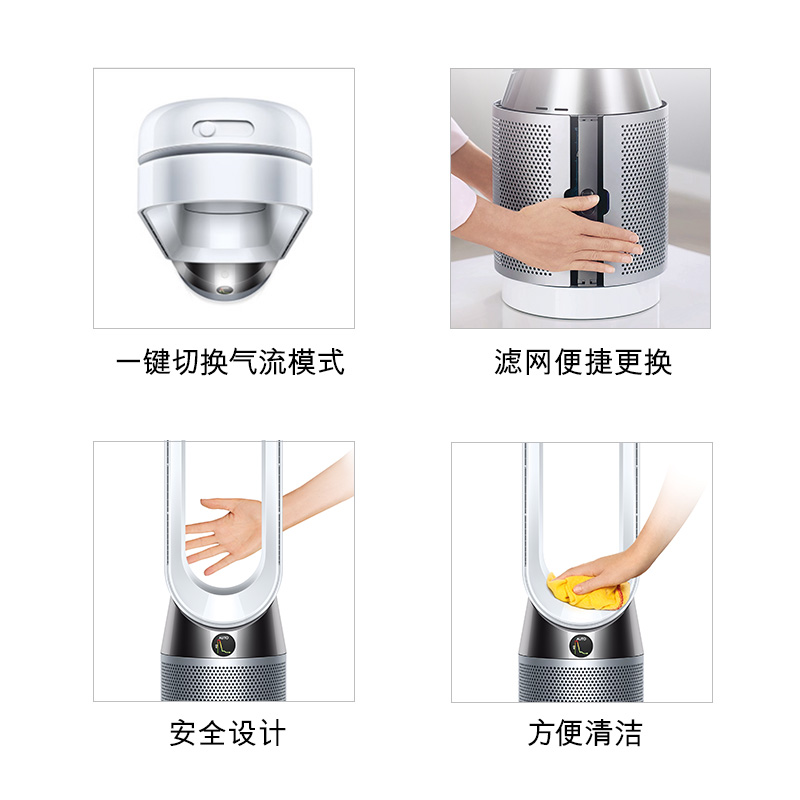 一键切换气流模式

滤网便捷更换

AUTO

安全设计

AUTO

方便清洁